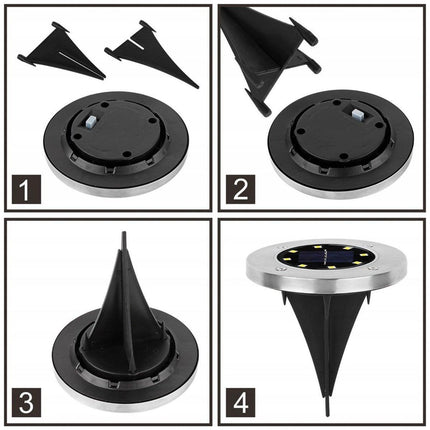 1

2

3

4